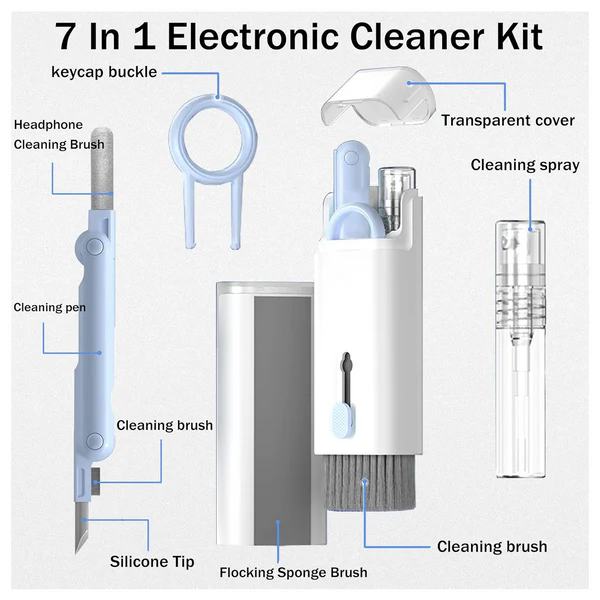 7 In 1 Electronic Cleaner Kit

keycap buckle

Transparent cover

Headphone Cleaning Brush

Cleaning spray

Cleaning pen

Cleaning brush

Silicone Tip

Flocking Sponge Brush

Cleaning brush