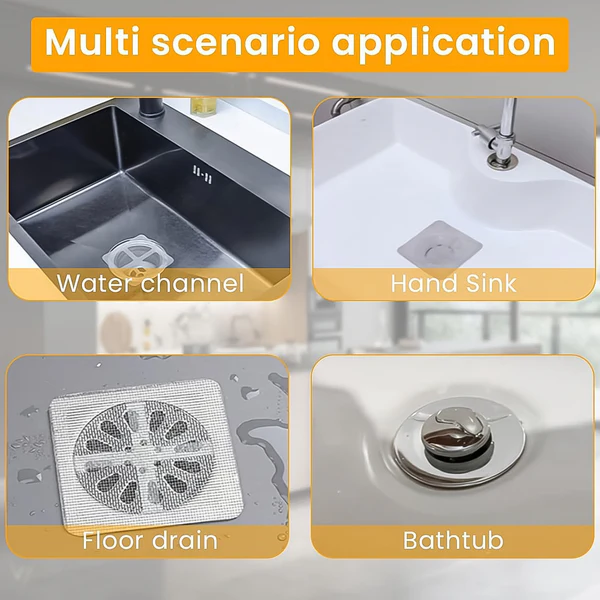 Multi scenario application

Water channel

Hand Sink

Floor drain

Bathtub