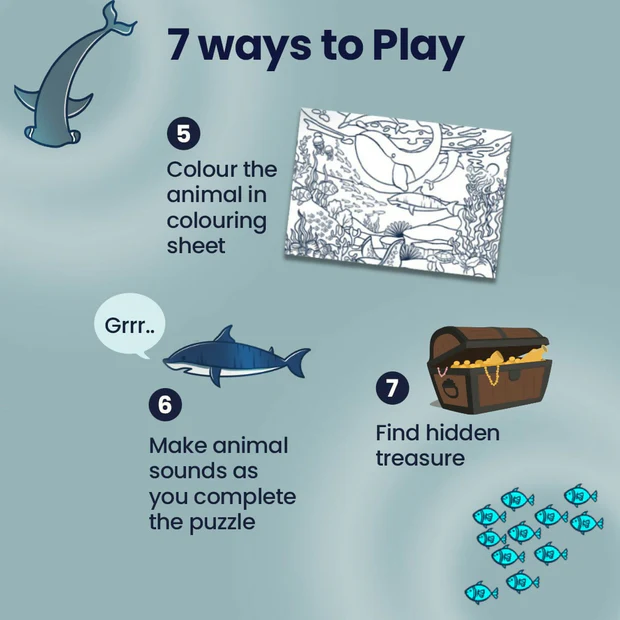 7 ways to Play

5
Colour the animal in colouring sheet

Grrr..

6
Make animal sounds as you complete the puzzle

7
Find hidden treasure