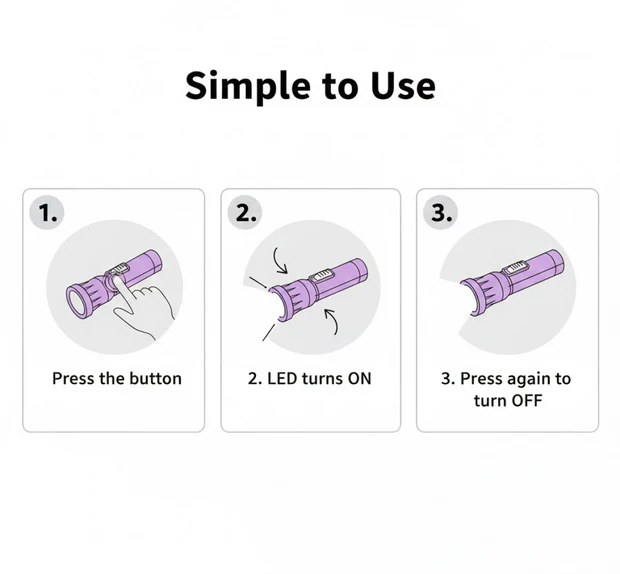 Simple to Use

1.

Press the button

2.

2. LED turns ON

3.

3. Press again to turn OFF